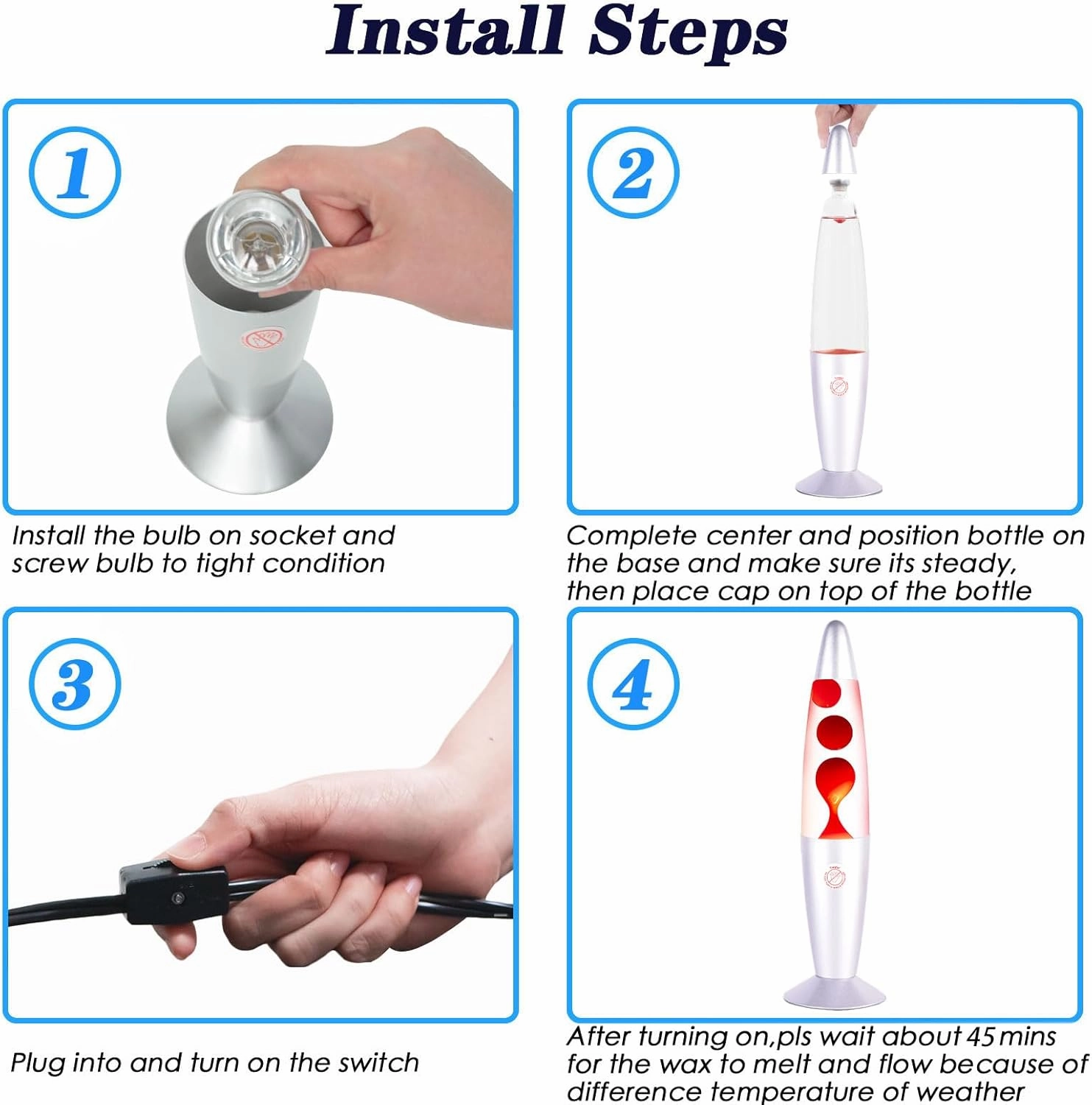 Install Steps

1

Install the bulb on socket and screw bulb to tight condition

2

Complete center and position bottle on the base and make sure its steady, then place cap on top of the bottle

3

Plug into and turn on the switch

4

After turning on,pls wait about 45mins for the wax to melt and flow because of difference temperature of weather