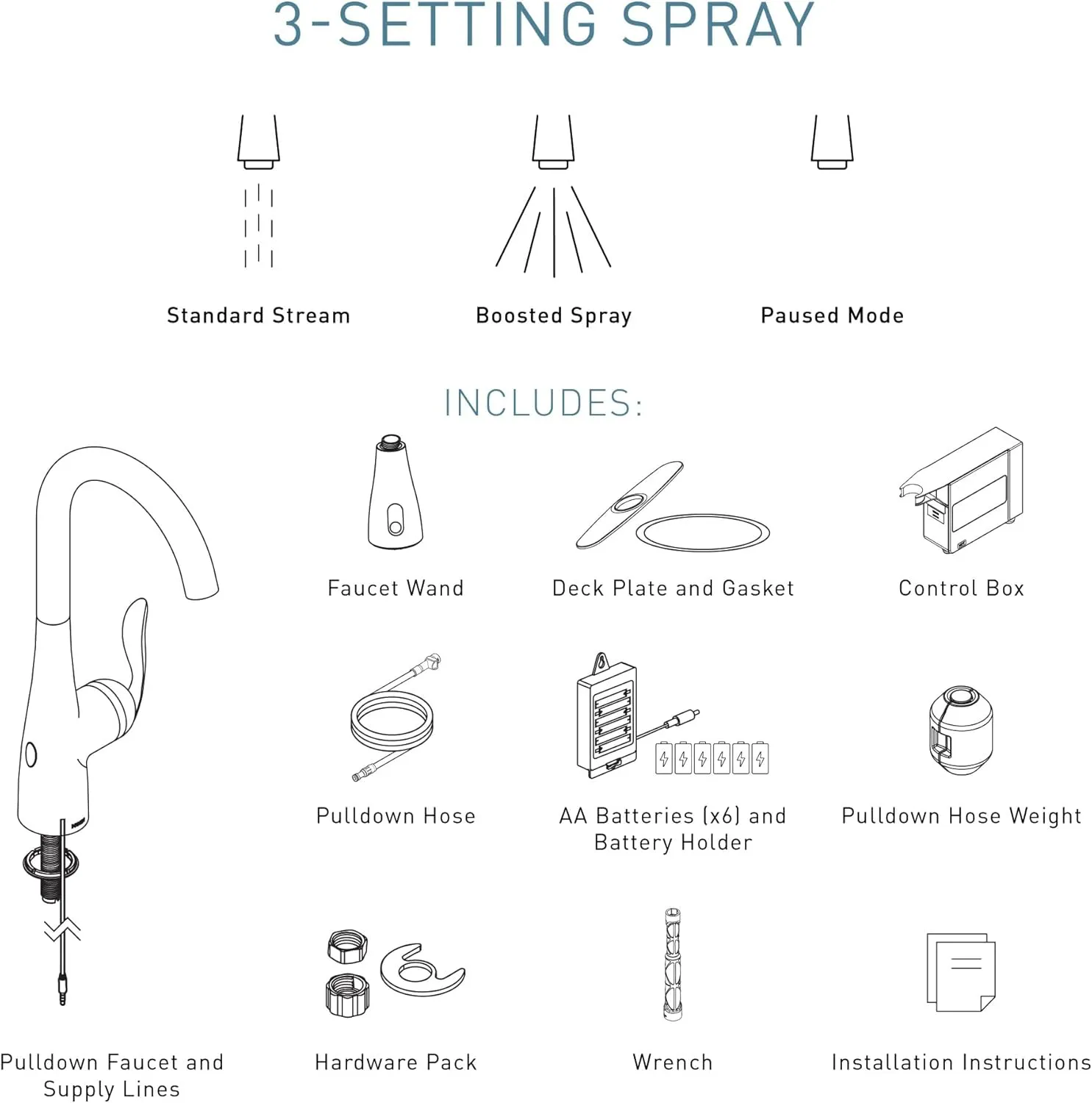 3-SETTING SPRAY

Standard Stream

Boosted Spray

Paused Mode

INCLUDES:

Faucet Wand

Deck Plate and Gasket

Control Box

Pulldown Hose

AA Batteries (x6) and Battery Holder

Pulldown Hose Weight

Pulldown Faucet and Supply Lines

Hardware Pack

Wrench

Installation Instructions