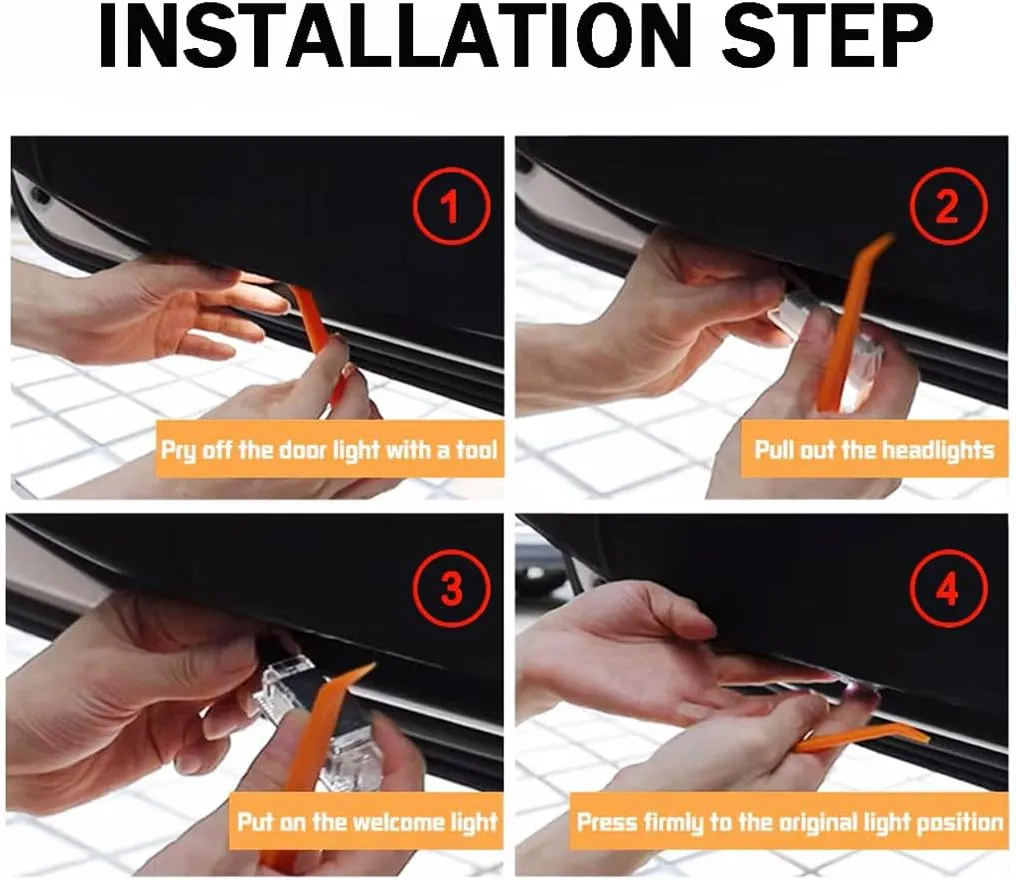 INSTALLATION STEP

1

Pry off the door light with a tool

2

Pull out the headlights

3

Put on the welcome light

4

Press firmly to the original light position