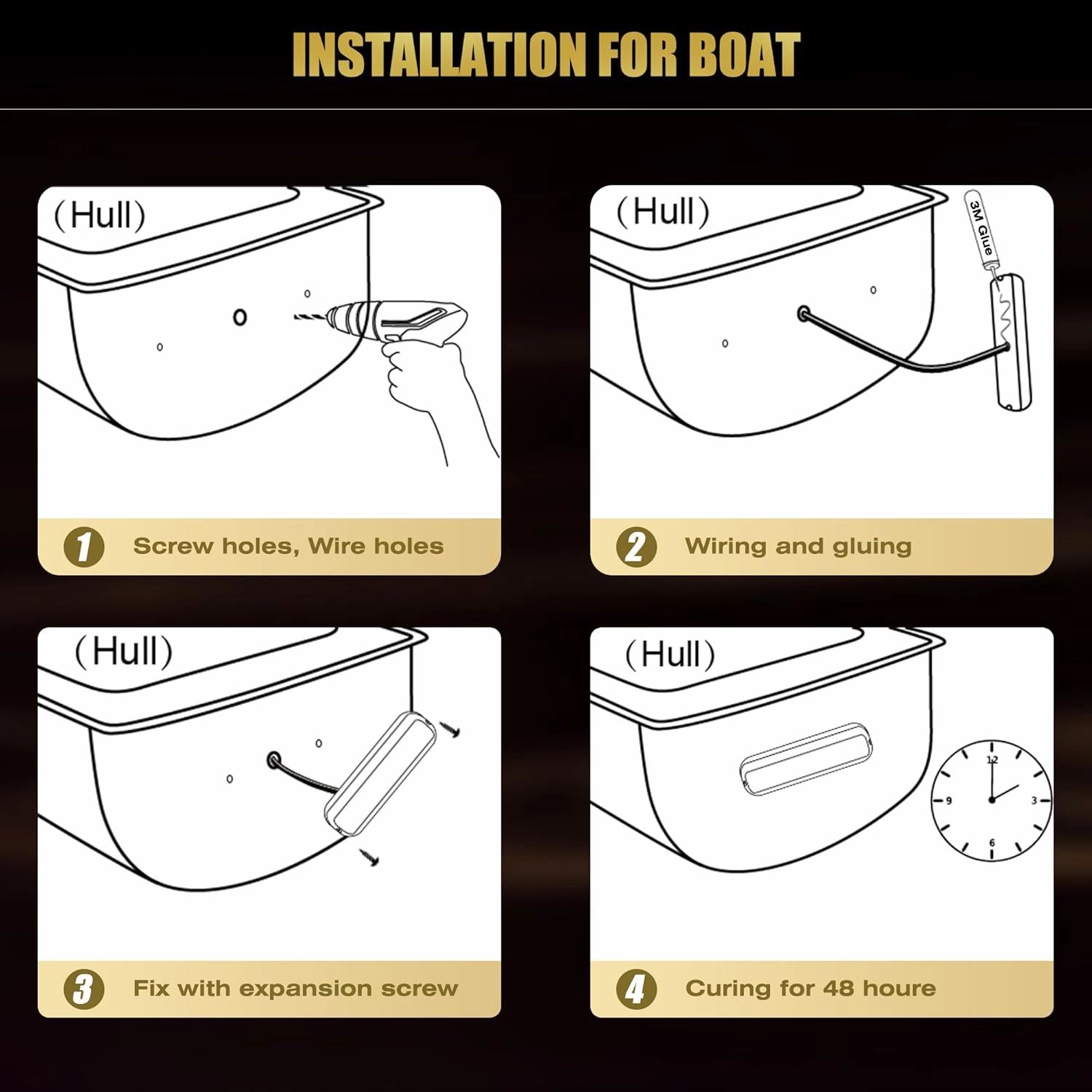 INSTALLATION FOR BOAT

(Hull)

1 Screw holes, Wire holes

(Hull)

3M Glue

2 Wiring and gluing

(Hull)

3 Fix with expansion screw

(Hull)

12
3
6
9

4 Curing for 48 houre